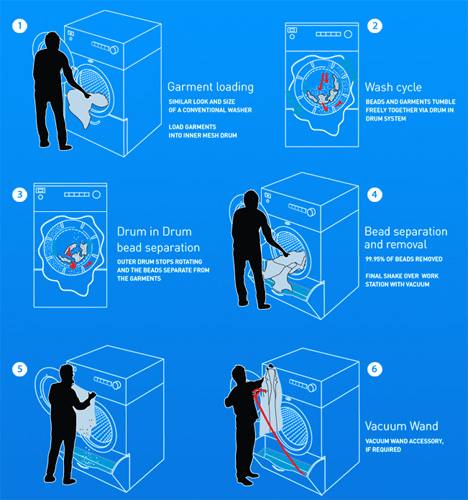 1

Garment loading

SIMILAR LOOK AND SIZE OF A CONVENTIONAL WASHER

LOAD GARMENTS INTO INNER MESH DRUM

2

Wash cycle

BEADS AND GARMENTS TUMBLE FREELY TOGETHER VIA DRUM IN DRUM SYSTEM

3

Drum in Drum bead separation

OUTER DRUM STOPS ROTATING AND THE BEADS SEPARATE FROM THE GARMENTS

4

Bead separation and removal

99.95% OF BEADS REMOVED

FINAL SHAKE OVER WORK STATION WITH VACUUM

5

6

Vacuum Wand

VACUUM WAND ACCESSORY, IF REQUIRED